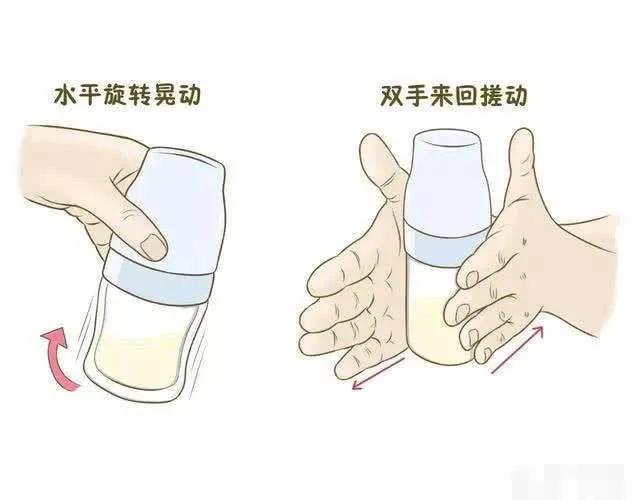 水平旋转晃动

双手来回搓动