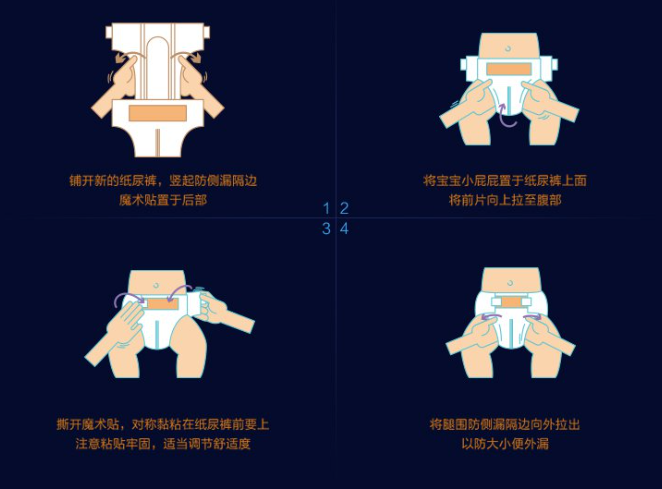 铺开新的纸尿裤，竖起防侧漏隔边
魔术贴置于后部

将宝宝小屁屁置于纸尿裤上面
将前片向上拉至腹部

1 2
3 4

撕开魔术贴，对称黏粘在纸尿裤前要上
注意粘贴牢固，适当调节舒适度

将腿围防侧漏隔边向外拉出
以防大小便外漏