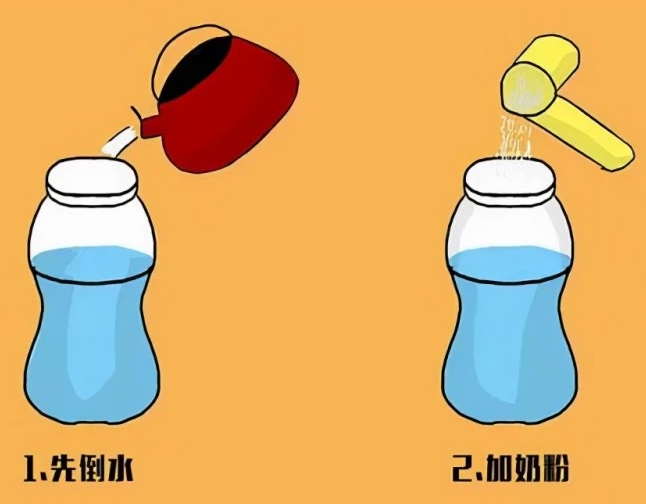 1、先倒水

2、加奶粉